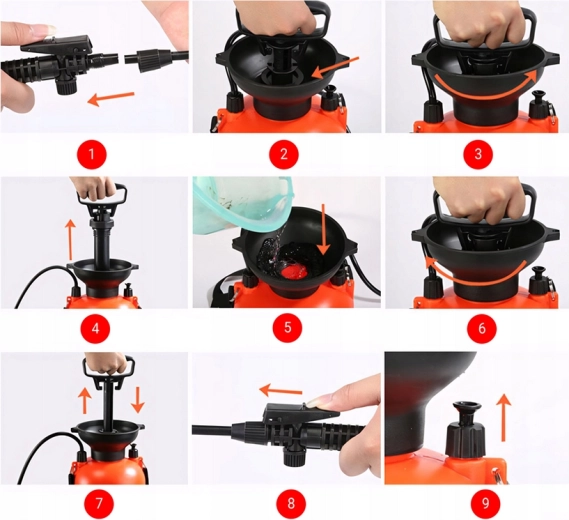 1

2

3

4

5

6

7

8

9